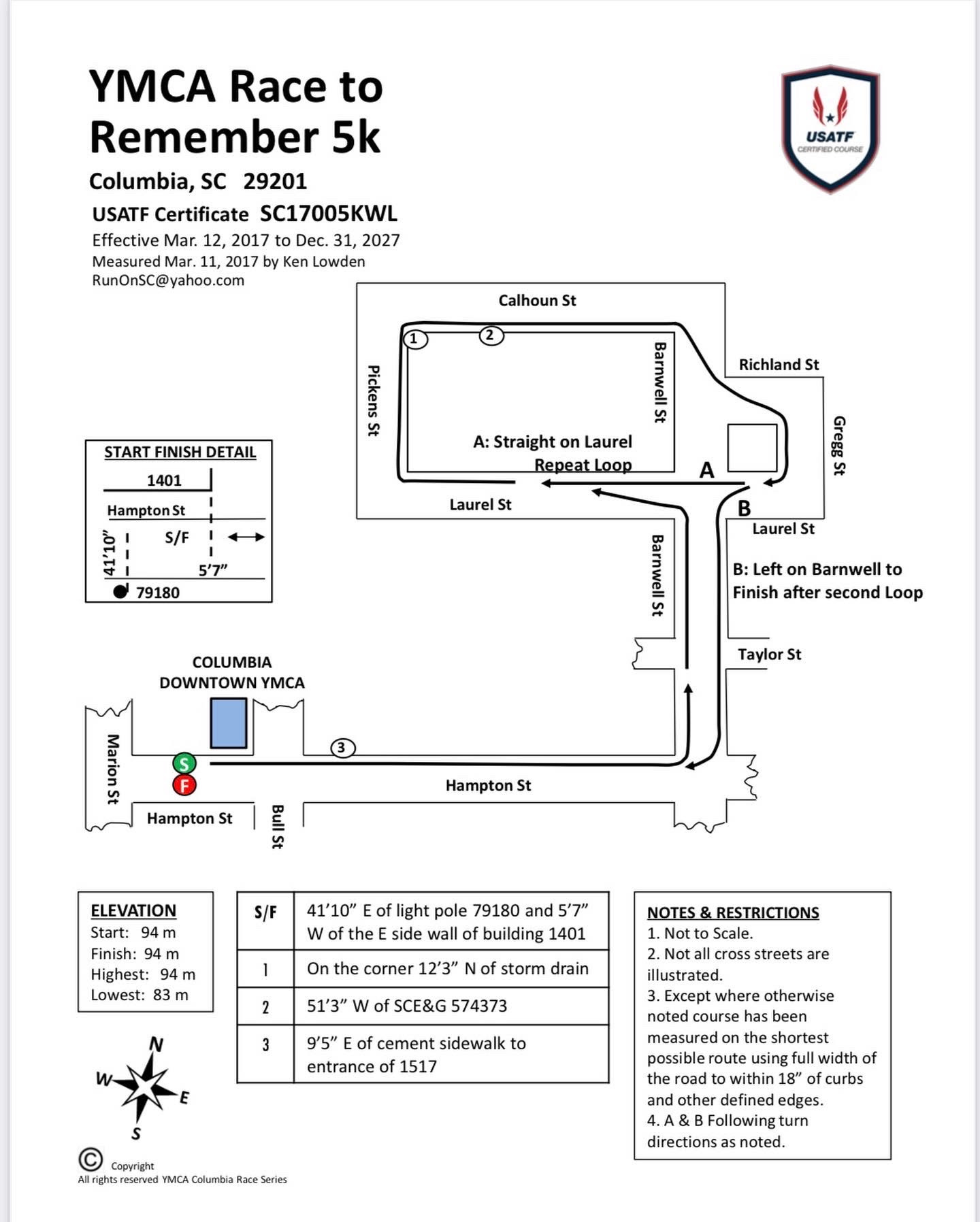 YMCA Race to Remember 5k

Columbia, SC 29201

USATF Certificate SC17005KWL

Effective Mar. 12, 2017 to Dec. 31, 2027
Measured Mar. 11, 2017 by Ken Lowden
RunOnSC@yahoo.com

USATF
CERTIFIED COURSE

Calhoun St
1
2
Pickens St
Barnwell St
Richland St
Gregg St
A: Straight on Laurel Repeat Loop
A
B
Laurel St
Laurel St
Barnwell St
B: Left on Barnwell to Finish after second Loop
Taylor St

START FINISH DETAIL
1401
Hampton St
S/F
41'10"
5'7"
79180

COLUMBIA DOWNTOWN YMCA
Marion St
S
F
3
Hampton St
Hampton St
Bull St

ELEVATION
Start: 94 m
Finish: 94 m
Highest: 94 m
Lowest: 83 m

| S/F | 41'10" E of light pole 79180 and 5'7" W of the E side wall of building 1401 |
|---|---|
| 1 | On the corner 12'3" N of storm drain |
| 2 | 51'3" W of SCE&G 574373 |
| 3 | 9'5" E of cement sidewalk to entrance of 1517 |

NOTES & RESTRICTIONS
1. Not to Scale.
2. Not all cross streets are illustrated.
3. Except where otherwise noted course has been measured on the shortest possible route using full width of the road to within 18" of curbs and other defined edges.
4. A & B Following turn directions as noted.

N
W
E
S

© Copyright
All rights reserved YMCA Columbia Race Series